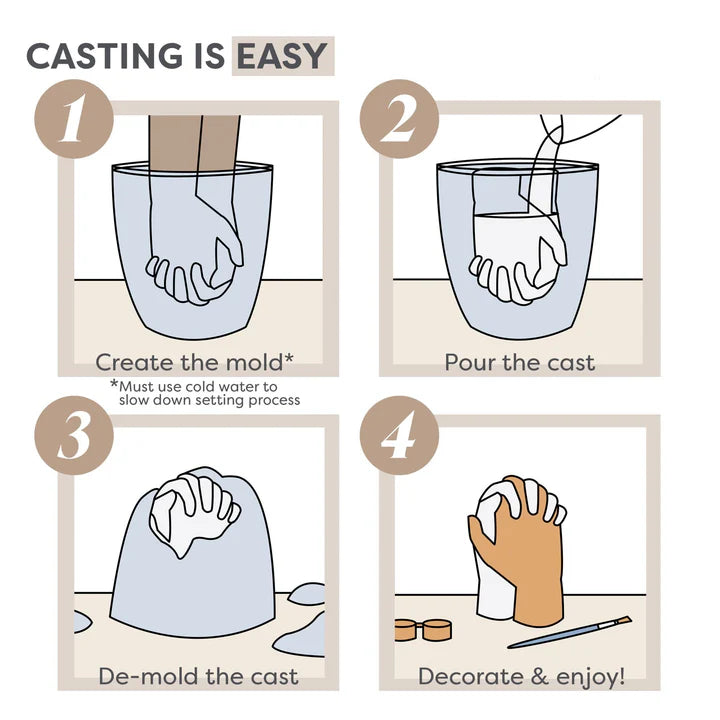 CASTING IS EASY

1

Create the mold*

*Must use cold water to slow down setting process

2

Pour the cast

3

De-mold the cast

4

Decorate & enjoy!